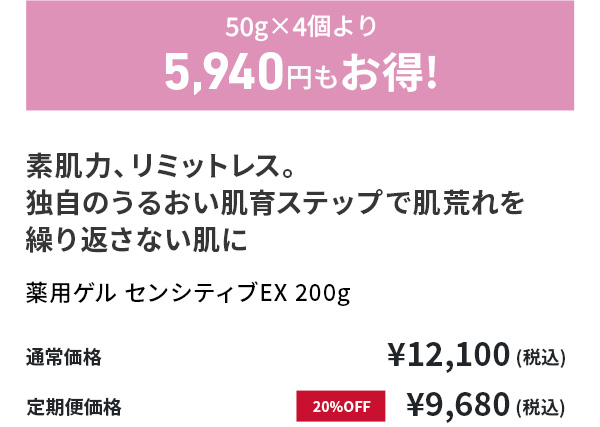 50g×4個より
5,940円もお得!

素肌力、リミットレス。
独自のうるおい肌育ステップで肌荒れを
繰り返さない肌に

薬用ゲル センシティブEX 200g

通常価格 ¥12,100(税込)

定期便価格 20%OFF ¥9,680(税込)